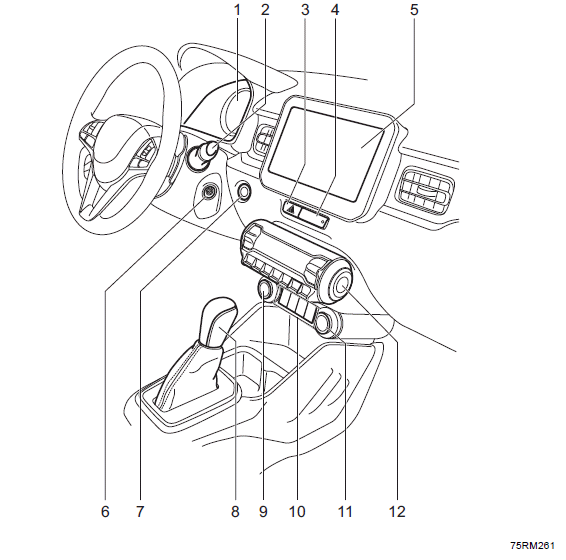 1 2 3 4 5

6 7 8 9 10 11 12

75RM261