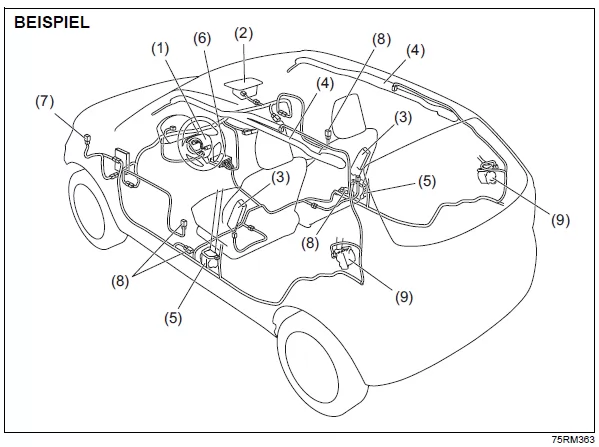 BEISPIEL

(1)
(6)
(2)
(8)
(4)
(7)
(4)
(3)
(3)
(5)
(9)
(8)
(8)
(9)
(5)

75RM363