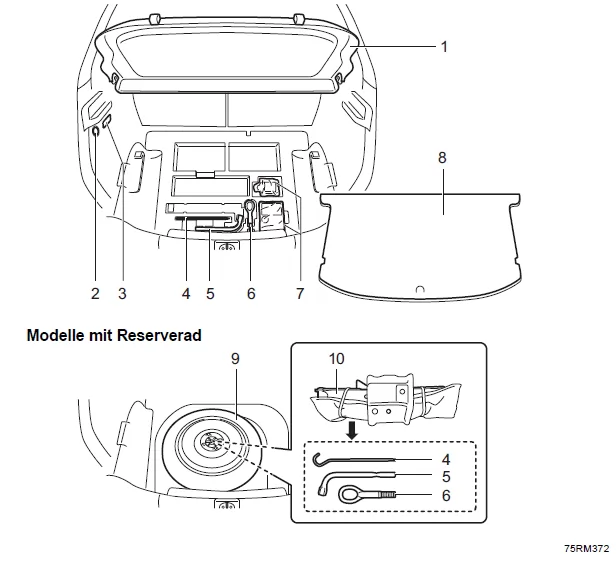 1
8
2 3 4 5 6 7

Modelle mit Reserverad

9
10
4
5
6

75RM372