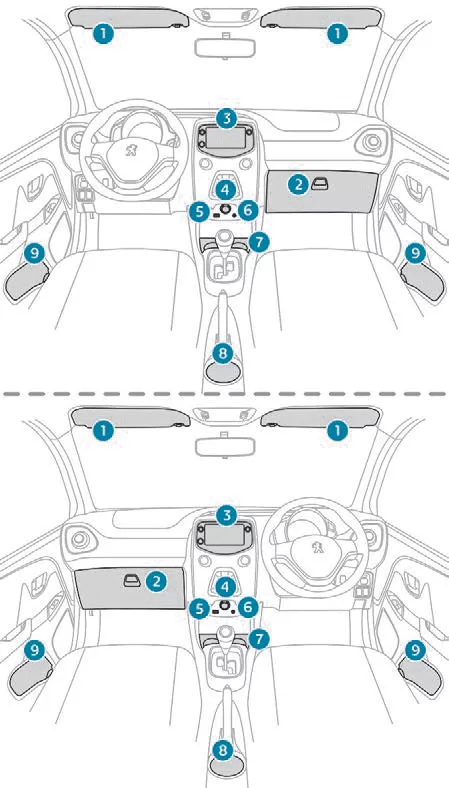 1
1
3
2
4
5
6
7
9
9
8

1
1
3
2
4
5
6
7
9
9
8