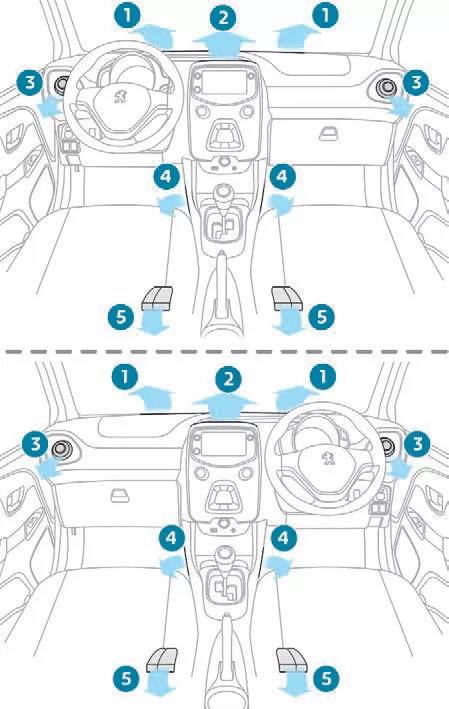 1
2
1
3
3
4
4
5
5

1
2
1
3
3
4
4
5
5