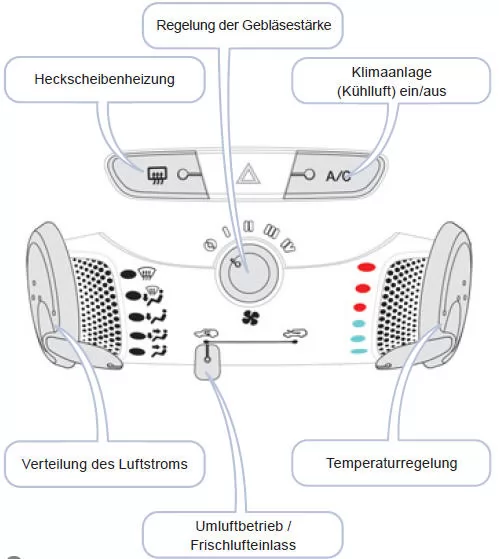 Regelung der Gebläsestärke

Heckscheibenheizung

Klimaanlage (Kühlluft) ein/aus

A/C

0 I II III IV

Verteilung des Luftstroms

Temperaturregelung

Umluftbetrieb / Frischlufteinlass