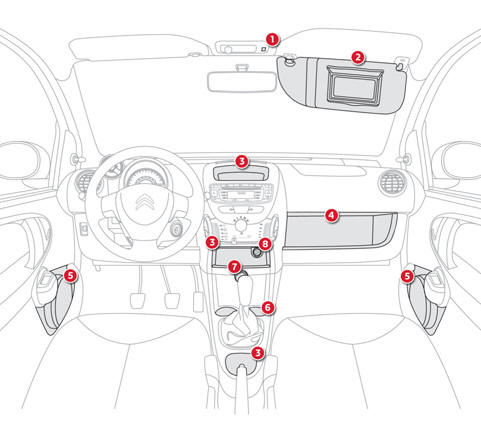 1
2
3
4
3
8
7
5
5
6
3