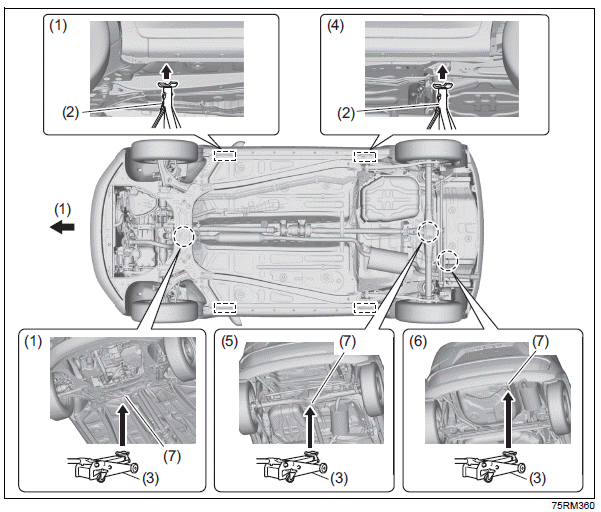 (1)

(2)

(4)

(2)

(1)

(1)

(7)

(3)

(5)

(7)

(3)

(6)

(7)

(3)

75RM360