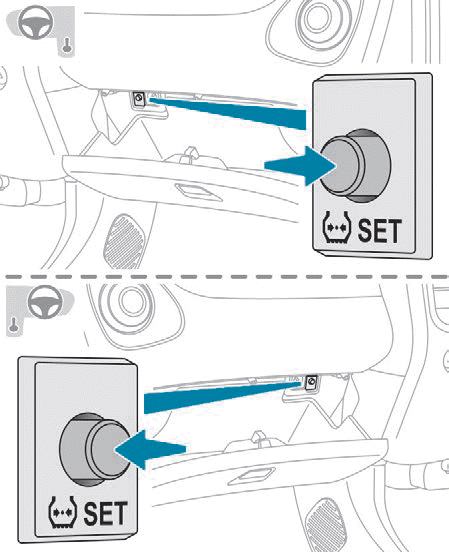 SET

SET