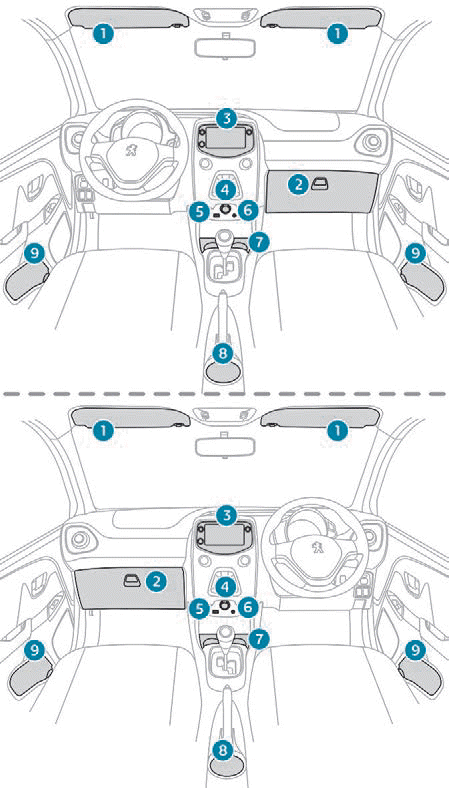 1
1
3
2
4
5
6
7
9
9
8

1
1
3
2
4
5
6
7
9
9
8